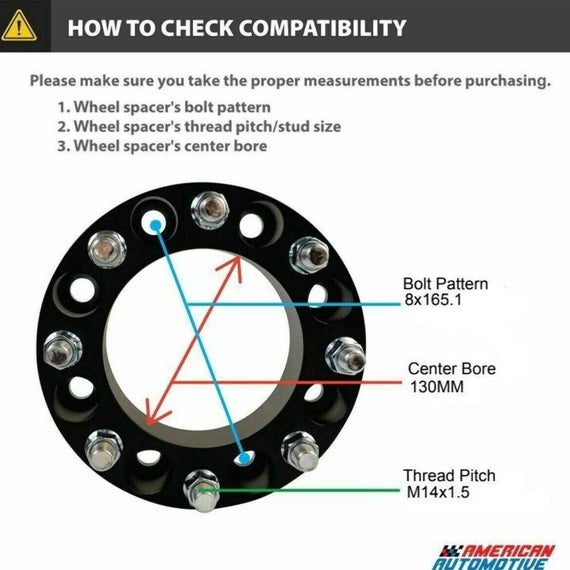 HOW TO CHECK COMPATIBILITY

Please make sure you take the proper measurements before purchasing.

1. Wheel spacer's bolt pattern
2. Wheel spacer's thread pitch/stud size
3. Wheel spacer's center bore

Bolt Pattern
8x165.1

Center Bore
130MM

Thread Pitch
M14x1.5

AMERICAN AUTOMOTIVE