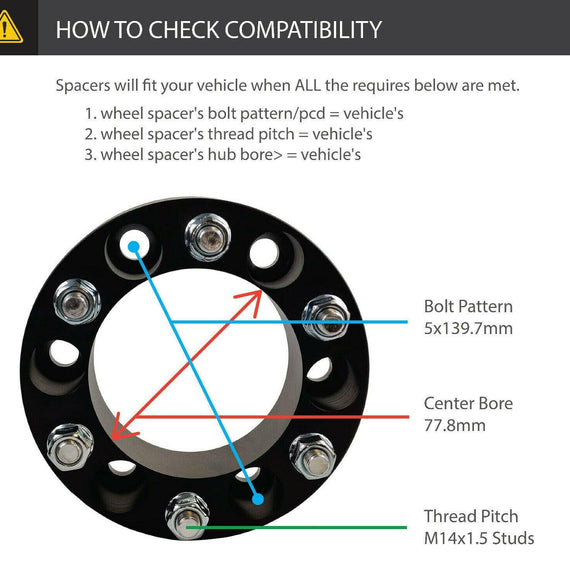 HOW TO CHECK COMPATIBILITY

Spacers will fit your vehicle when ALL the requires below are met.

1. wheel spacer's bolt pattern/pcd = vehicle's
2. wheel spacer's thread pitch = vehicle's
3. wheel spacer's hub bore> = vehicle's

Bolt Pattern
5x139.7mm

Center Bore
77.8mm

Thread Pitch
M14x1.5 Studs