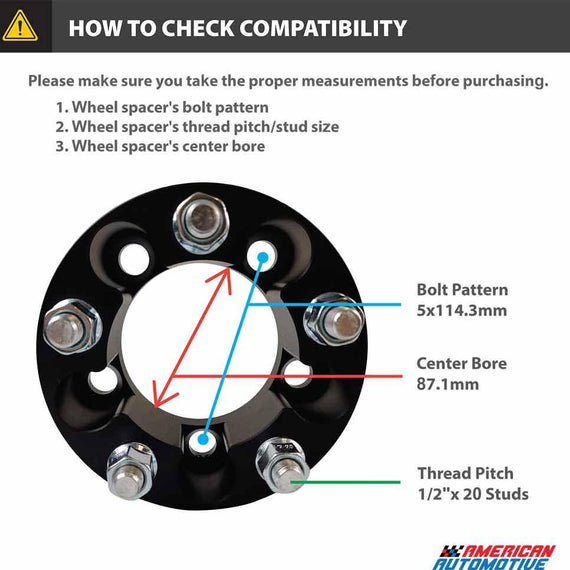 HOW TO CHECK COMPATIBILITY

Please make sure you take the proper measurements before purchasing.

1. Wheel spacer's bolt pattern
2. Wheel spacer's thread pitch/stud size
3. Wheel spacer's center bore

Bolt Pattern
5x114.3mm

Center Bore
87.1mm

Thread Pitch
1/2"x 20 Studs

AMERICAN AUTOMOTIVE