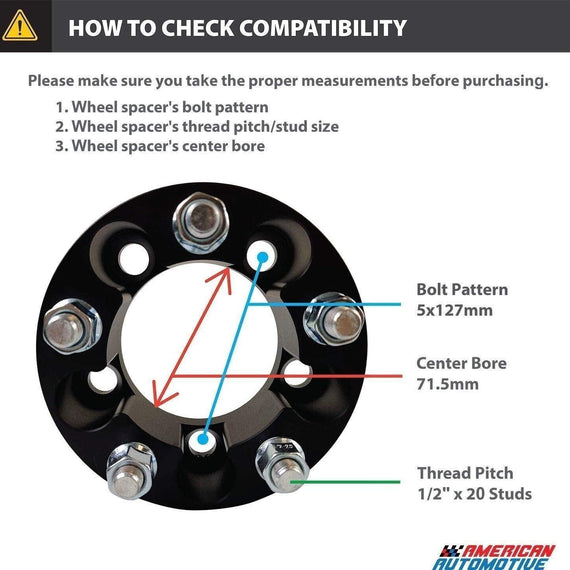 HOW TO CHECK COMPATIBILITY

Please make sure you take the proper measurements before purchasing.

1. Wheel spacer's bolt pattern
2. Wheel spacer's thread pitch/stud size
3. Wheel spacer's center bore

Bolt Pattern
5x127mm

Center Bore
71.5mm

Thread Pitch
1/2" x 20 Studs

AMERICAN AUTOMOTIVE