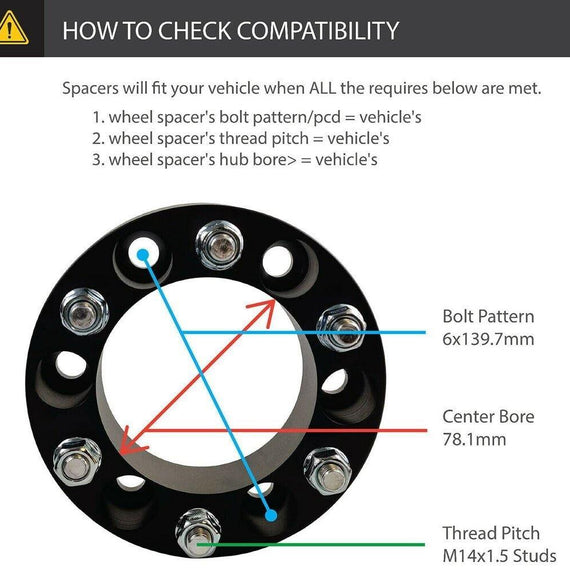 HOW TO CHECK COMPATIBILITY

Spacers will fit your vehicle when ALL the requires below are met.

1. wheel spacer's bolt pattern/pcd = vehicle's
2. wheel spacer's thread pitch = vehicle's
3. wheel spacer's hub bore> = vehicle's

Bolt Pattern
6x139.7mm

Center Bore
78.1mm

Thread Pitch
M14x1.5 Studs