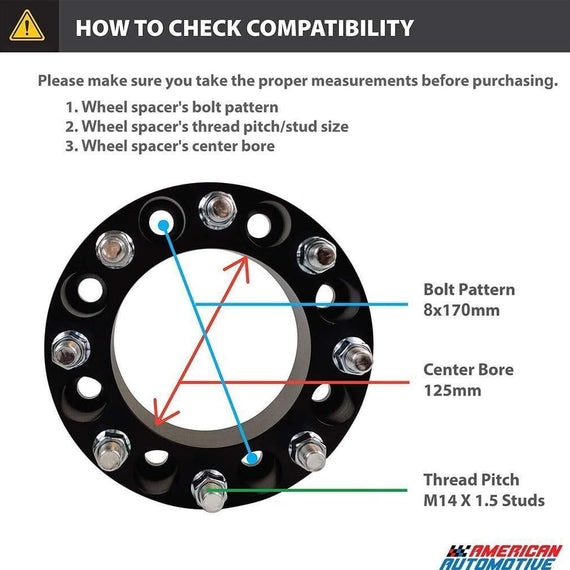 HOW TO CHECK COMPATIBILITY

Please make sure you take the proper measurements before purchasing.

1. Wheel spacer's bolt pattern
2. Wheel spacer's thread pitch/stud size
3. Wheel spacer's center bore

Bolt Pattern
8x170mm

Center Bore
125mm

Thread Pitch
M14 X 1.5 Studs

AMERICAN
AUTOMOTIVE