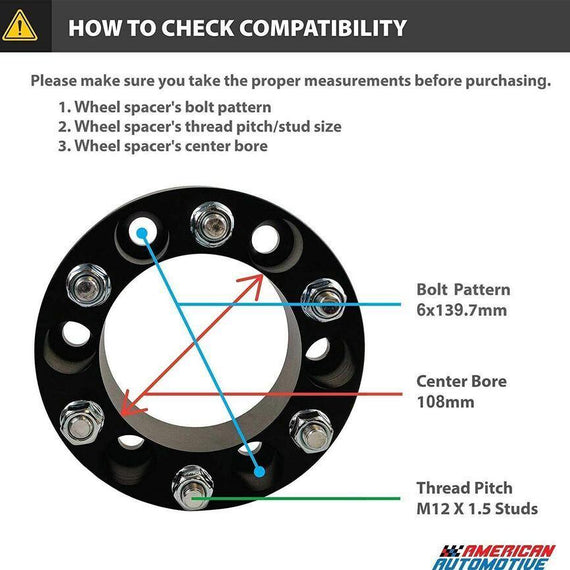 HOW TO CHECK COMPATIBILITY

Please make sure you take the proper measurements before purchasing.

1. Wheel spacer's bolt pattern
2. Wheel spacer's thread pitch/stud size
3. Wheel spacer's center bore

Bolt Pattern
6x139.7mm

Center Bore
108mm

Thread Pitch
M12 X 1.5 Studs

AMERICAN
AUTOMOTIVE