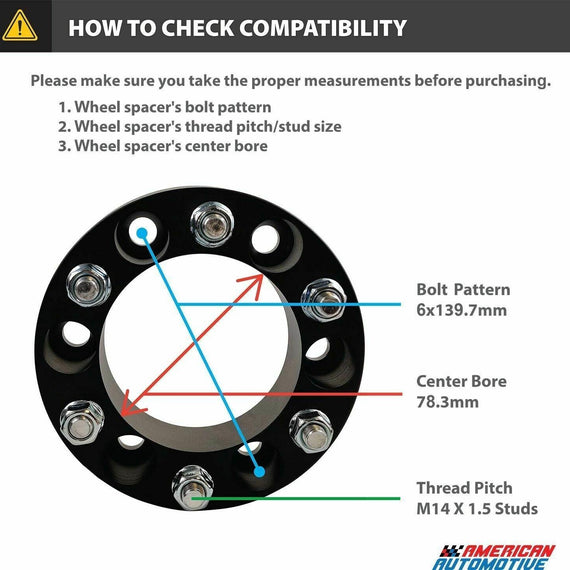 HOW TO CHECK COMPATIBILITY

Please make sure you take the proper measurements before purchasing.

1. Wheel spacer's bolt pattern
2. Wheel spacer's thread pitch/stud size
3. Wheel spacer's center bore

Bolt Pattern
6x139.7mm

Center Bore
78.3mm

Thread Pitch
M14 X 1.5 Studs

AMERICAN
AUTOMOTIVE